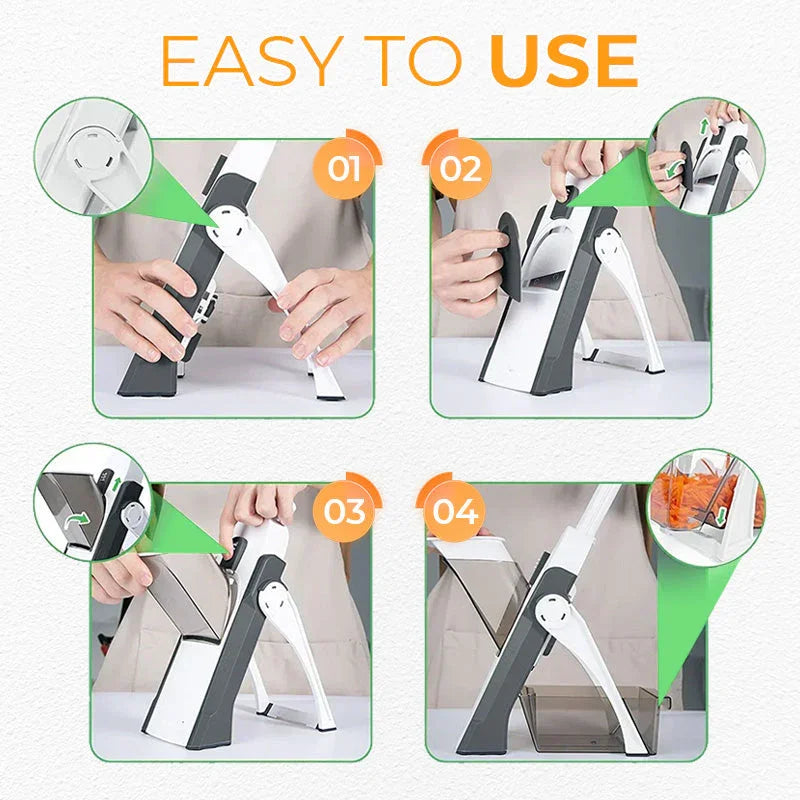 EASY TO USE

01

02

03

04