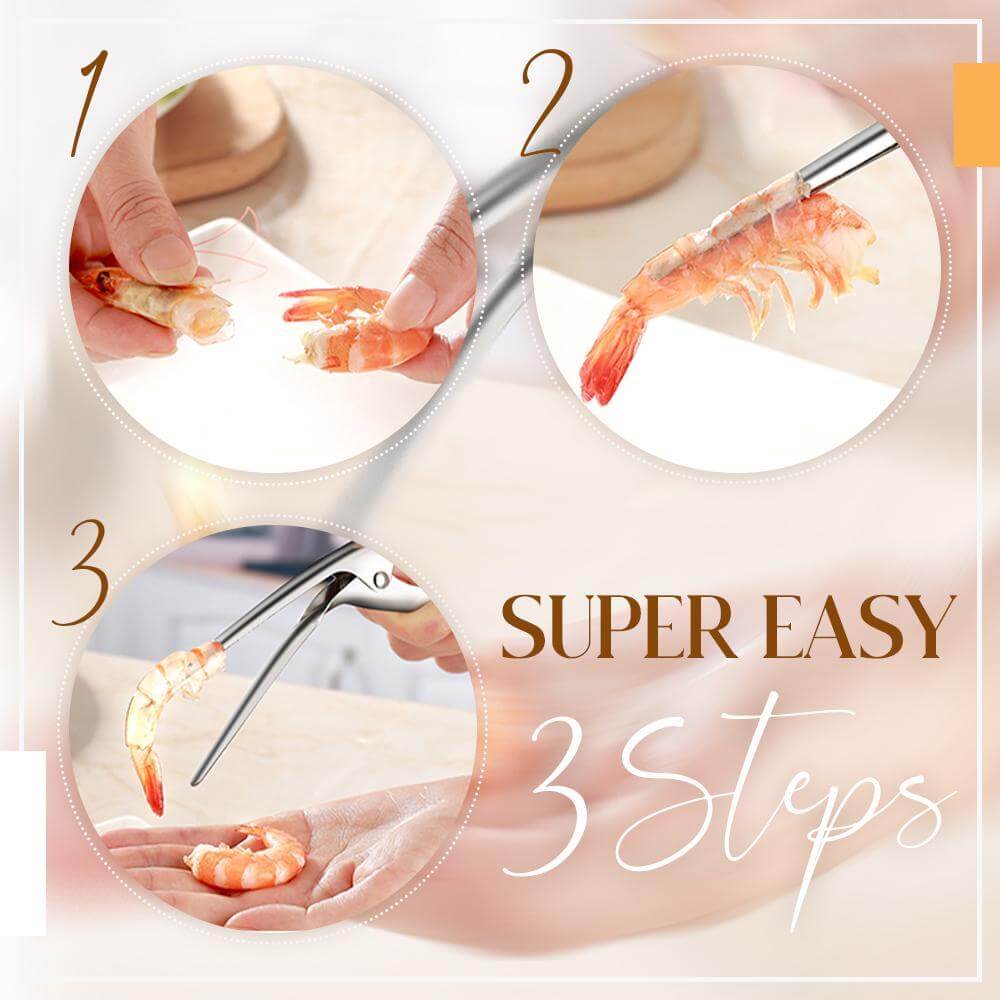 1

2

3

SUPER EASY

3 Steps