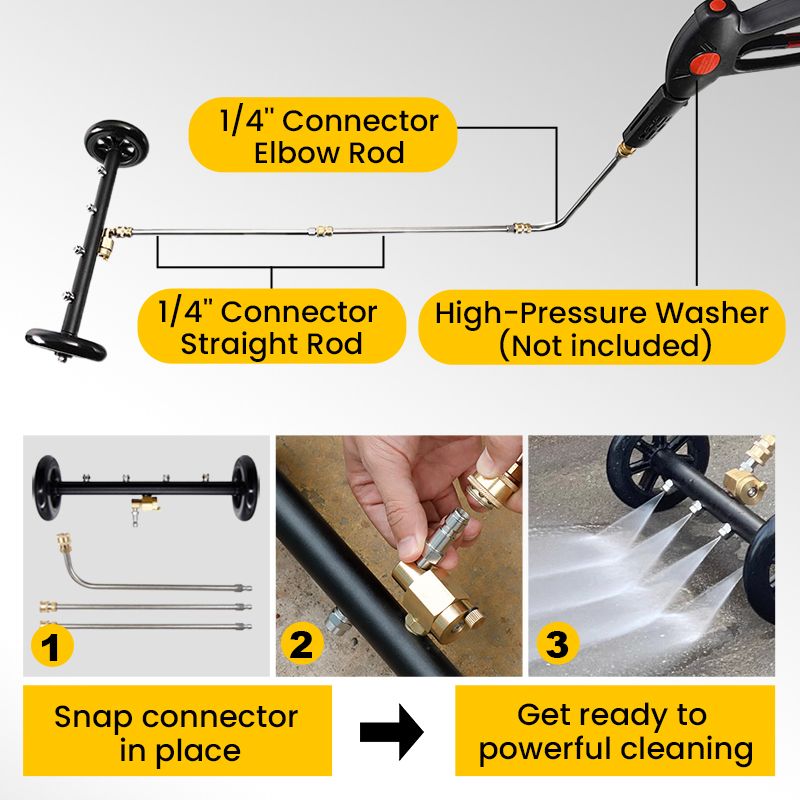 1/4" Connector
Elbow Rod

1/4" Connector
Straight Rod

High-Pressure Washer
(Not included)

1

2

3

Snap connector
in place

Get ready to
powerful cleaning