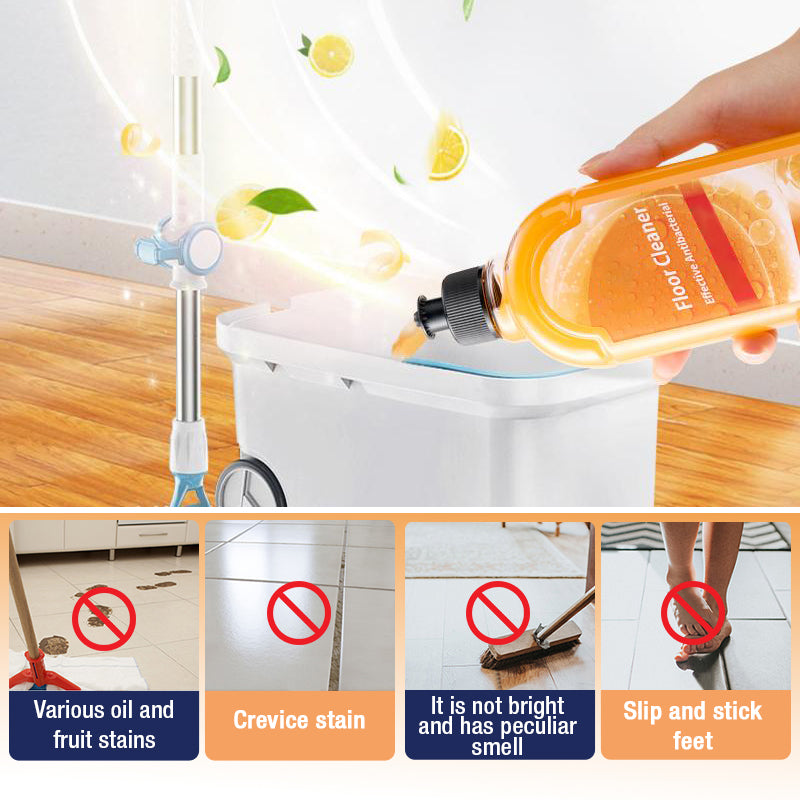 Floor Cleaner
Effective Antibacterial

Various oil and fruit stains

Crevice stain

It is not bright and has peculiar smell

Slip and stick feet