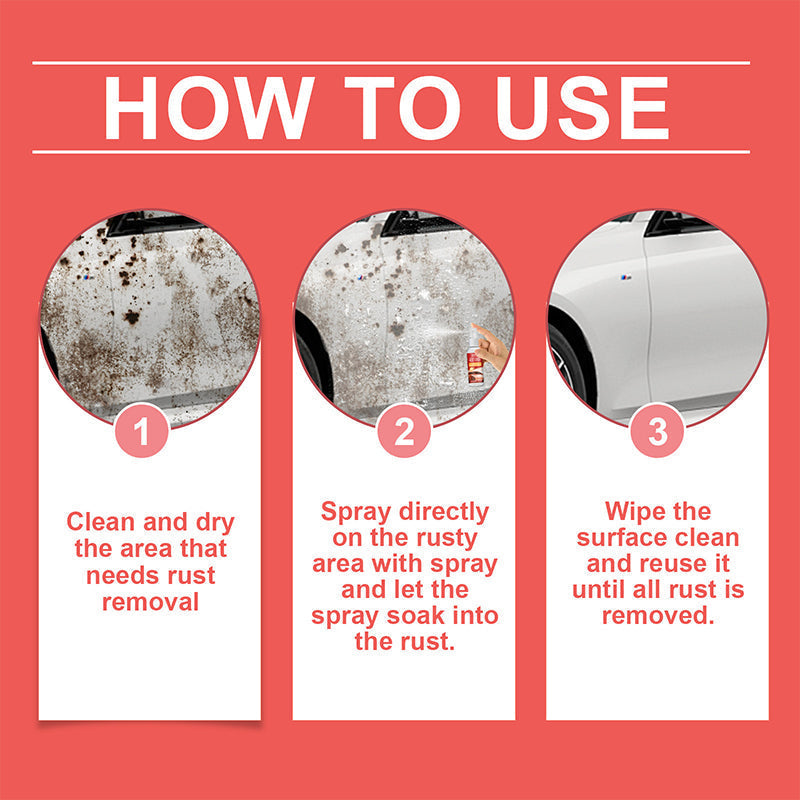 HOW TO USE

1

Clean and dry the area that needs rust removal

2

Spray directly on the rusty area with spray and let the spray soak into the rust.

3

Wipe the surface clean and reuse it until all rust is removed.