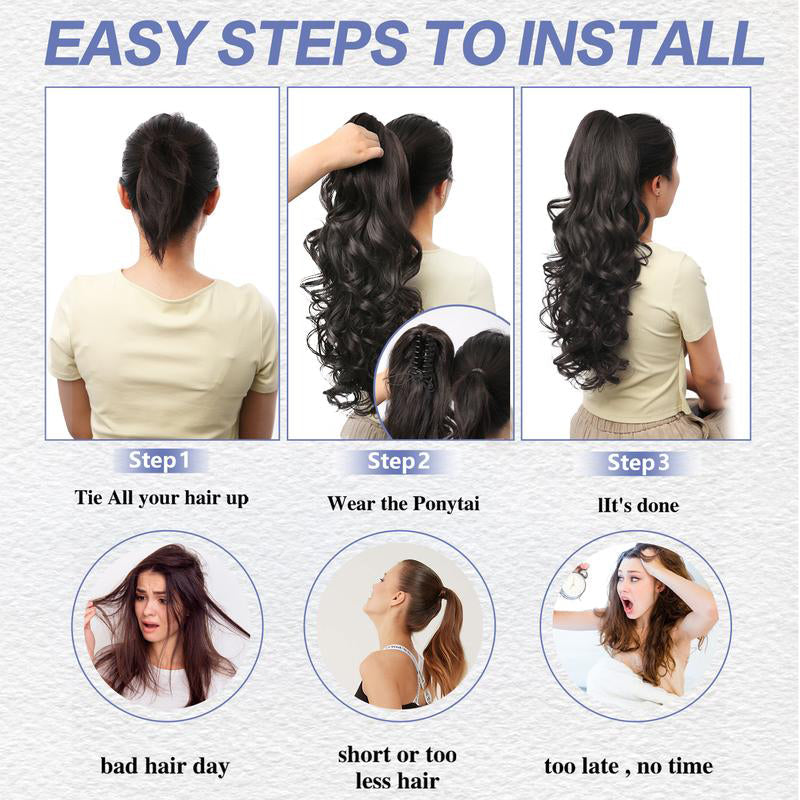 EASY STEPS TO INSTALL

Step 1
Tie All your hair up

Step 2
Wear the Ponytai

Step 3
lIt's done

bad hair day

short or too less hair

too late , no time