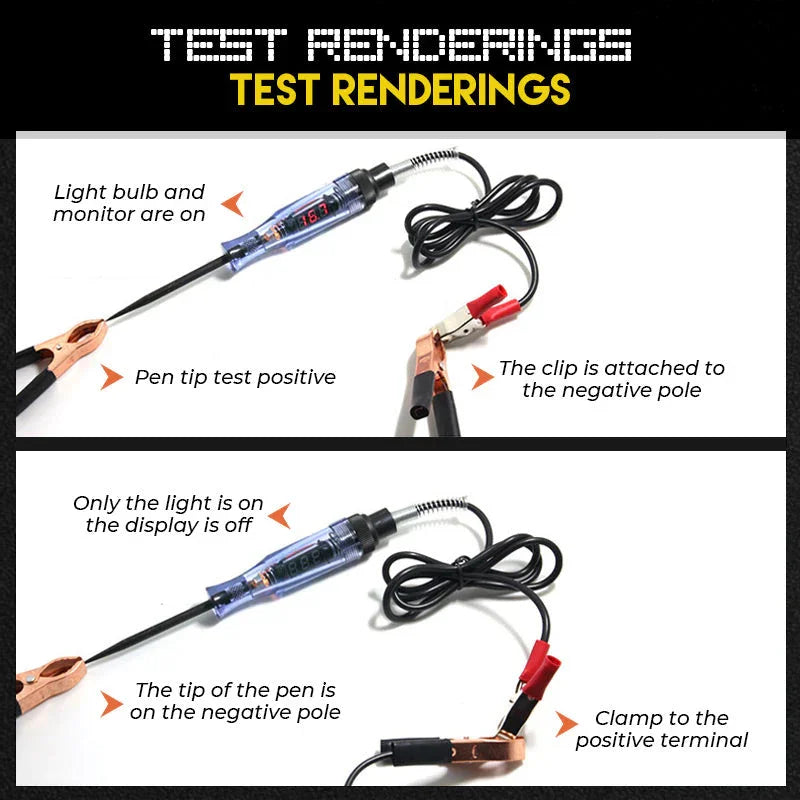 TEST RENDERINGS
TEST RENDERINGS

Light bulb and monitor are on

16.3

Pen tip test positive

The clip is attached to the negative pole

Only the light is on the display is off

The tip of the pen is on the negative pole

Clamp to the positive terminal