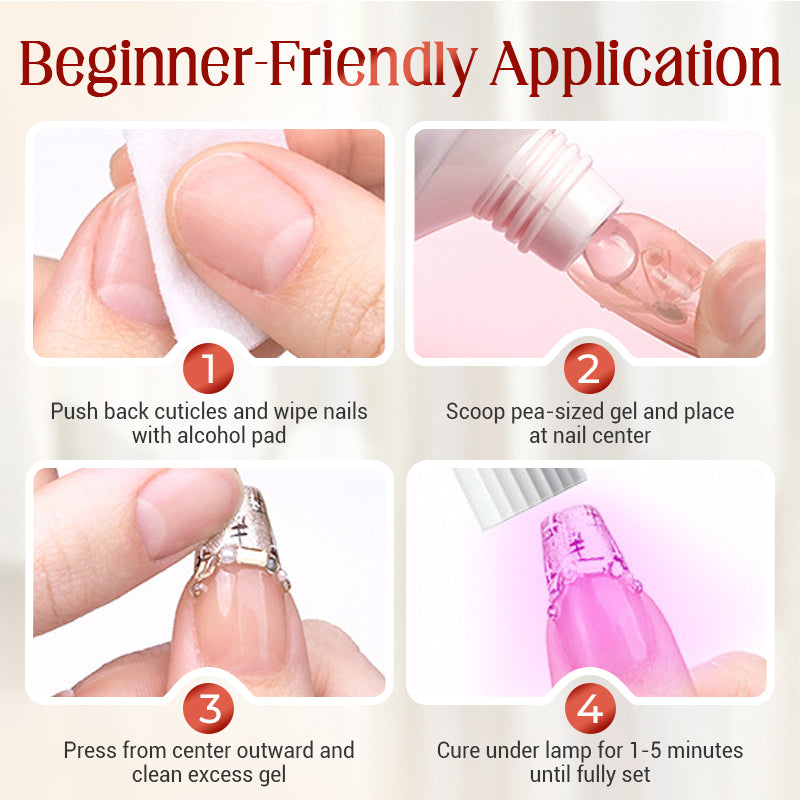 Beginner-Friendly Application

1
Push back cuticles and wipe nails with alcohol pad

2
Scoop pea-sized gel and place at nail center

3
Press from center outward and clean excess gel

4
Cure under lamp for 1-5 minutes until fully set