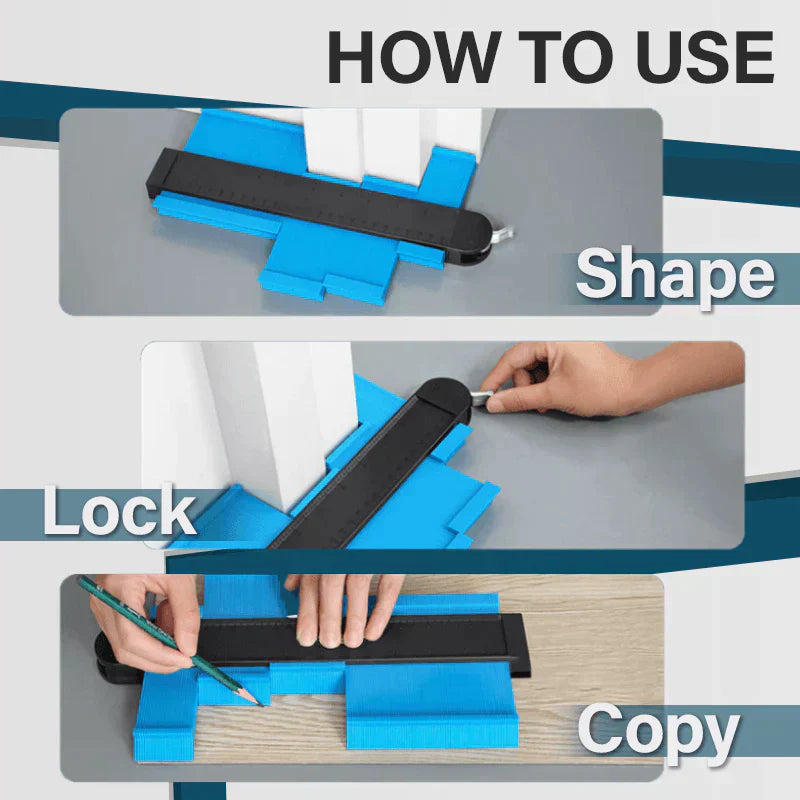 HOW TO USE

Shape

Lock

Copy