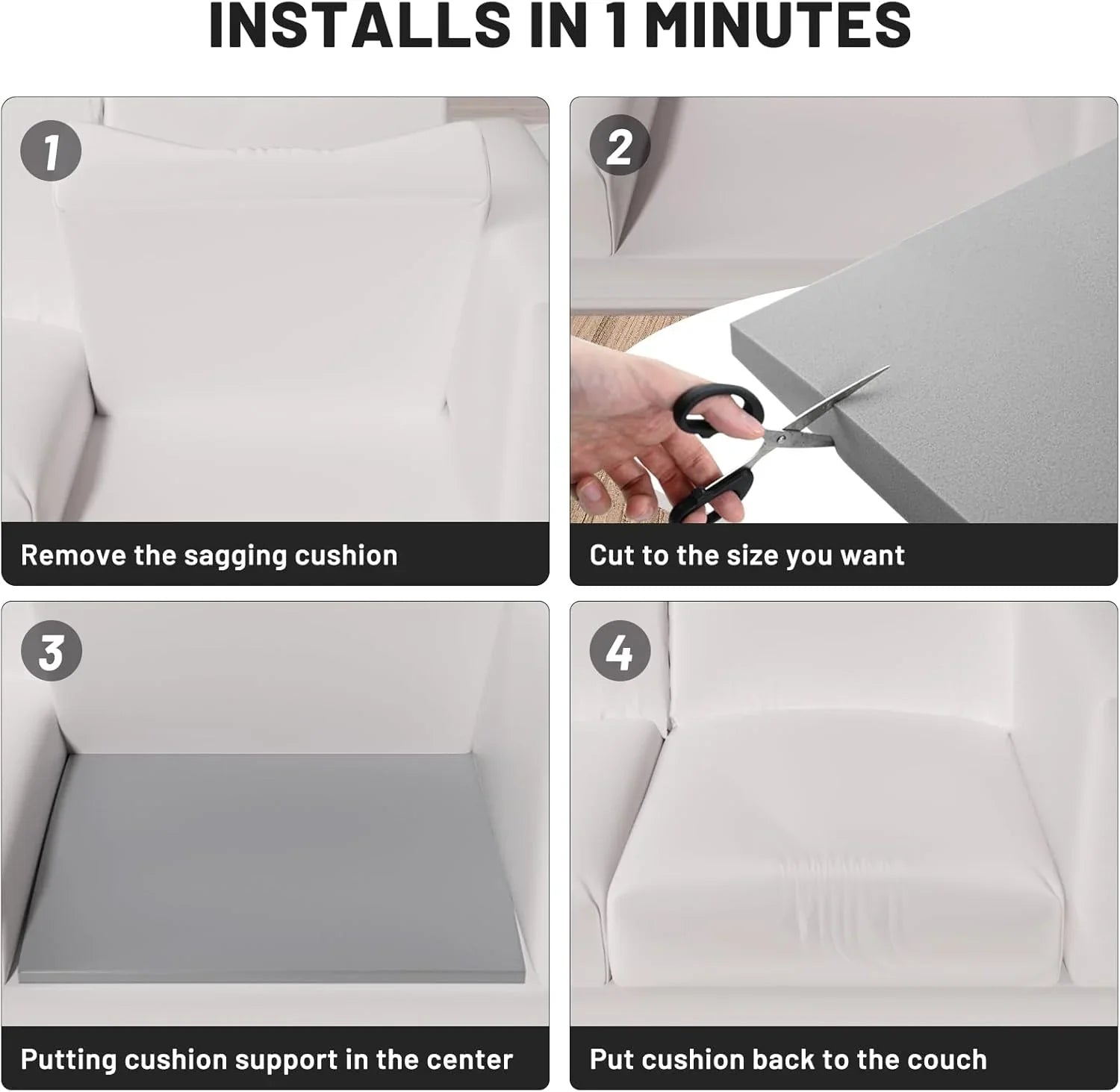 INSTALLS IN 1 MINUTES

1

Remove the sagging cushion

2

Cut to the size you want

3

Putting cushion support in the center

4

Put cushion back to the couch