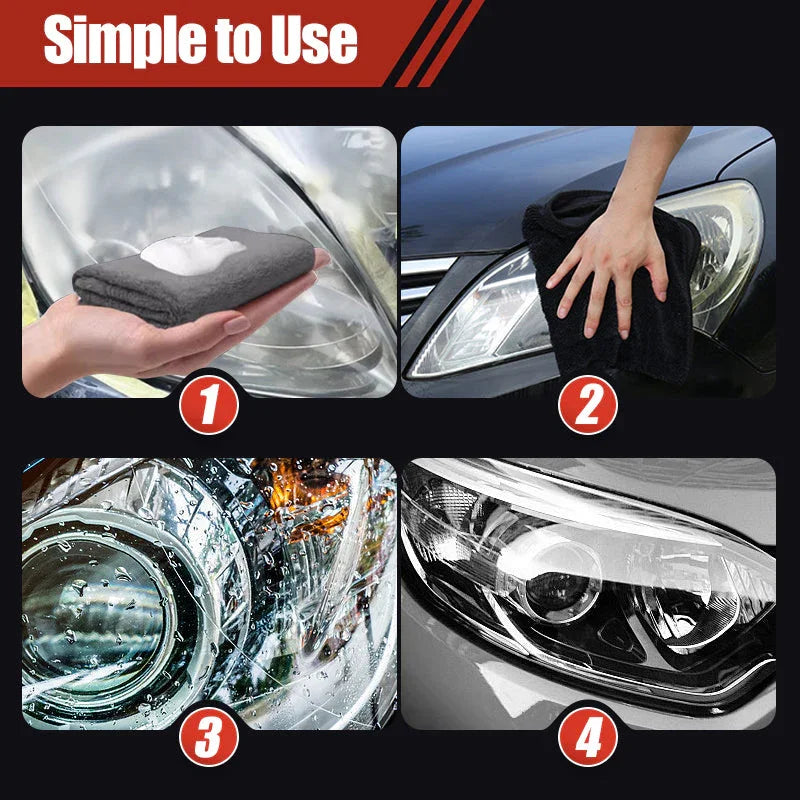 Simple to Use

1

2

3

4