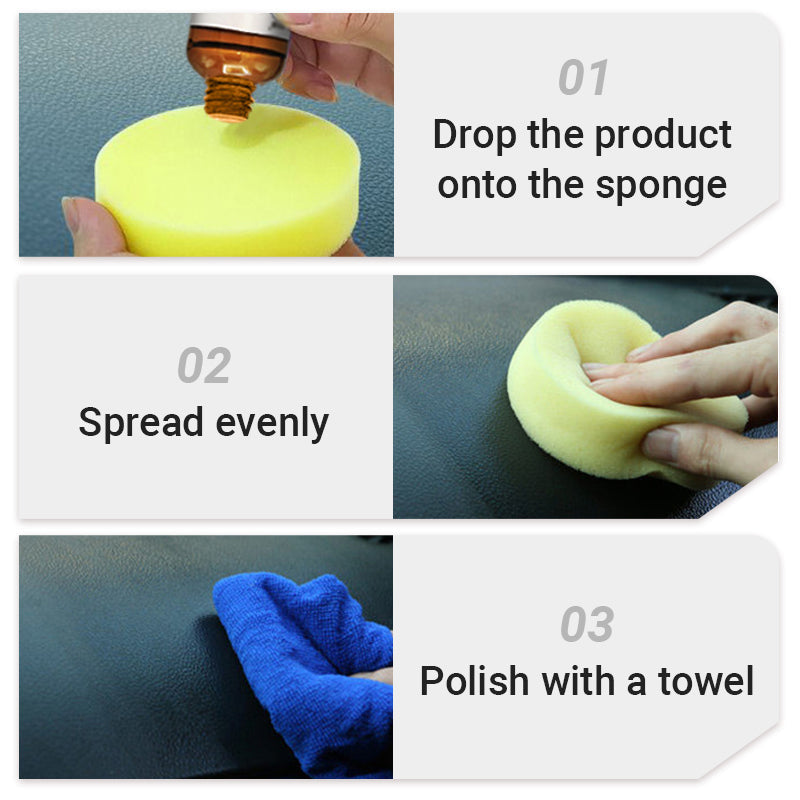 01
Drop the product onto the sponge

02
Spread evenly

03
Polish with a towel