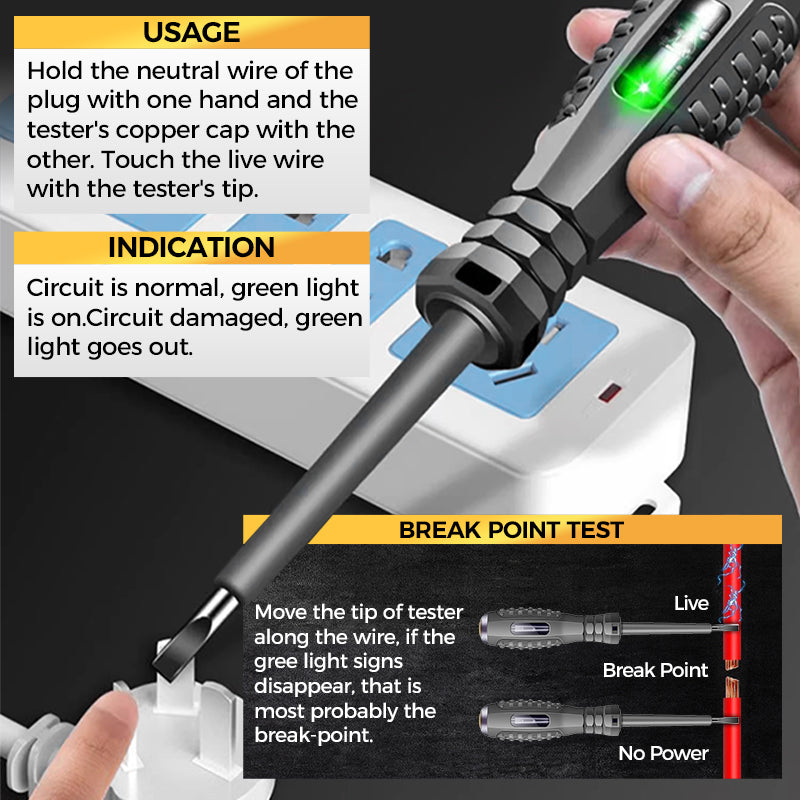 USAGE

Hold the neutral wire of the plug with one hand and the tester's copper cap with the other. Touch the live wire with the tester's tip.

INDICATION

Circuit is normal, green light is on.Circuit damaged, green light goes out.

BREAK POINT TEST

Move the tip of tester along the wire, if the gree light signs disappear, that is most probably the break-point.

Live

Break Point

No Power