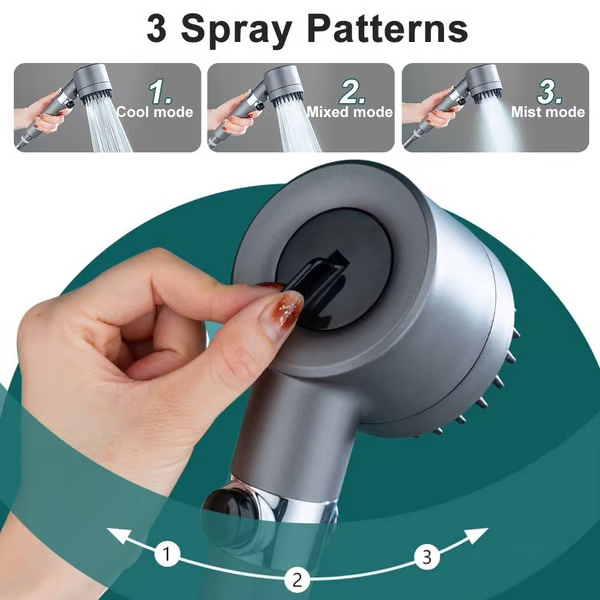 3 Spray Patterns

1.
Cool mode

2.
Mixed mode

3.
Mist mode

1

2

3